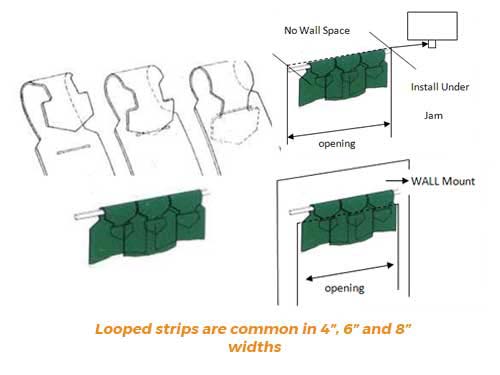 No Wall Space

Install Under

Jam

opening

WALL Mount

opening

Looped strips are common in 4", 6" and 8" widths